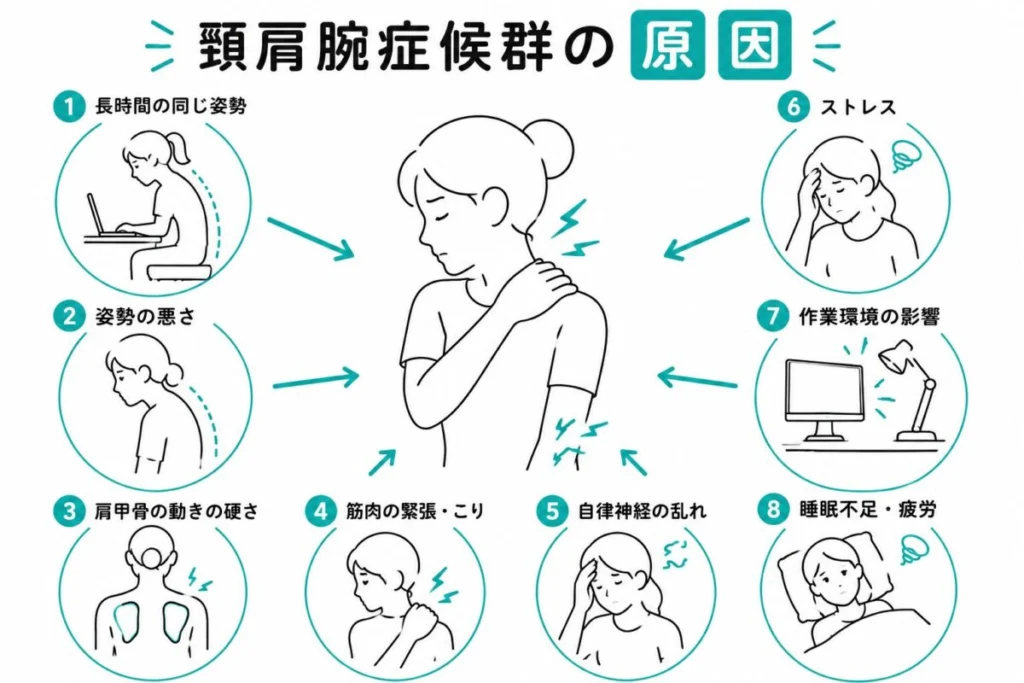 頸肩腕症候群の原因

1 長時間の同じ姿勢

2 姿勢の悪さ

3 肩甲骨の動きの硬さ

4 筋肉の緊張・こり

5 自律神経の乱れ

6 ストレス

7 作業環境の影響

8 睡眠不足・疲労